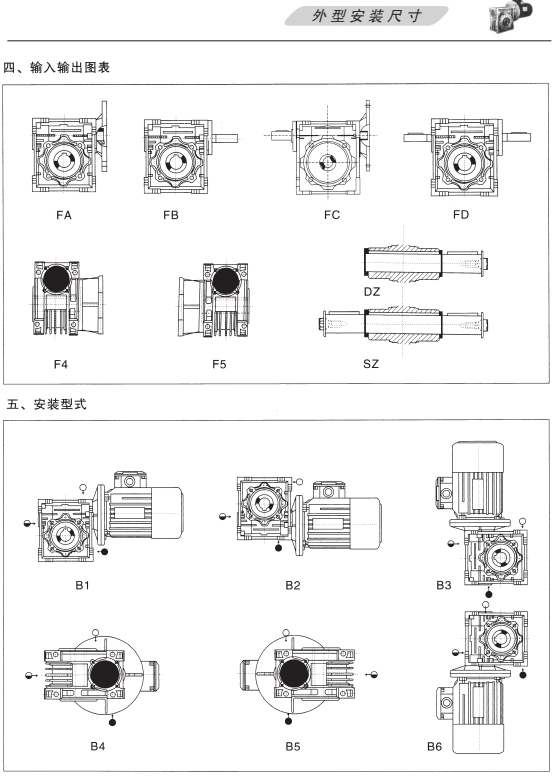 外型安装尺寸

四、输入输出图表

FA

FB

FC

FD

F4

F5

DZ

SZ

五、安装型式

B1

B2

B3

B4

B5

B6